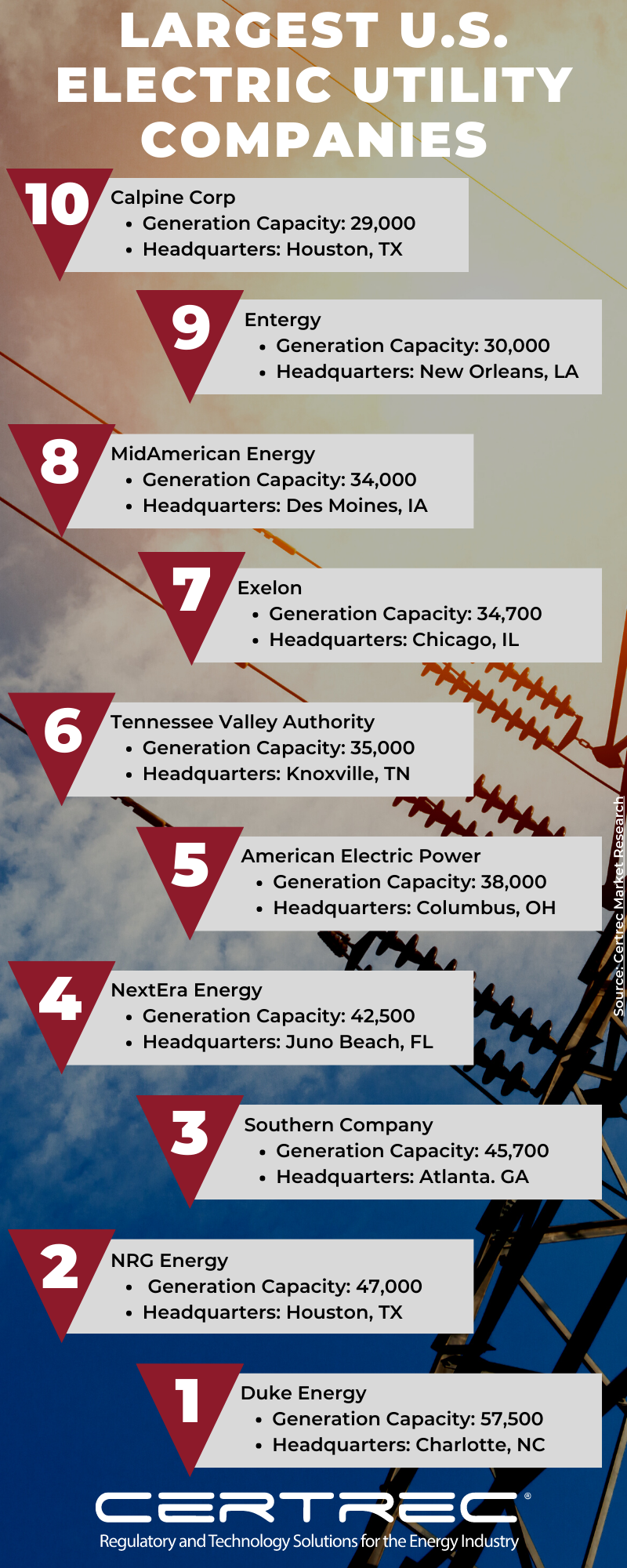 LARGEST U.S. ELECTRIC UTILITY COMPANIES

10
Calpine Corp
• Generation Capacity: 29,000
• Headquarters: Houston, TX

9
Entergy
• Generation Capacity: 30,000
• Headquarters: New Orleans, LA

8
MidAmerican Energy
• Generation Capacity: 34,000
• Headquarters: Des Moines, IA

7
Exelon
• Generation Capacity: 34,700
• Headquarters: Chicago, IL

6
Tennessee Valley Authority
• Generation Capacity: 35,000
• Headquarters: Knoxville, TN

5
American Electric Power
• Generation Capacity: 38,000
• Headquarters: Columbus, OH

4
NextEra Energy
• Generation Capacity: 42,500
• Headquarters: Juno Beach, FL

3
Southern Company
• Generation Capacity: 45,700
• Headquarters: Atlanta. GA

2
NRG Energy
• Generation Capacity: 47,000
• Headquarters: Houston, TX

1
Duke Energy
• Generation Capacity: 57,500
• Headquarters: Charlotte, NC

Source: Certrec Market Research

CERTREC®
Regulatory and Technology Solutions for the Energy Industry