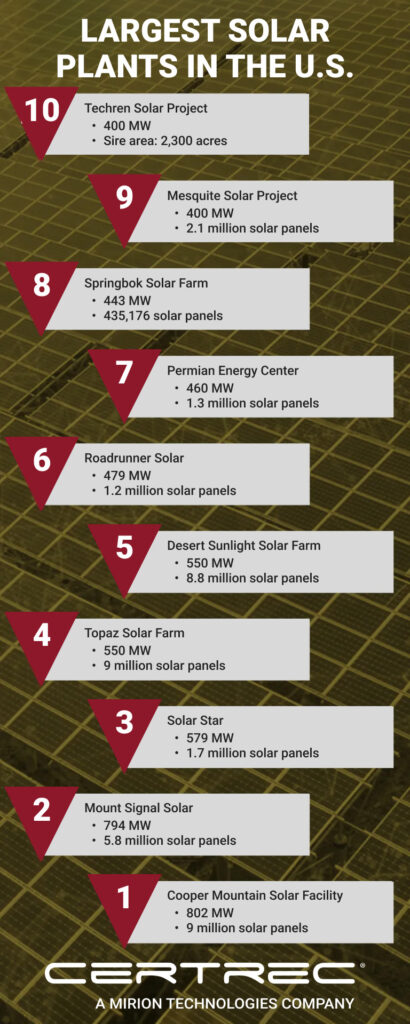 LARGEST SOLAR PLANTS IN THE U.S.

10
Techren Solar Project
• 400 MW
• Sire area: 2,300 acres

9
Mesquite Solar Project
• 400 MW
• 2.1 million solar panels

8
Springbok Solar Farm
• 443 MW
• 435,176 solar panels

7
Permian Energy Center
• 460 MW
• 1.3 million solar panels

6
Roadrunner Solar
• 479 MW
• 1.2 million solar panels

5
Desert Sunlight Solar Farm
• 550 MW
• 8.8 million solar panels

4
Topaz Solar Farm
• 550 MW
• 9 million solar panels

3
Solar Star
• 579 MW
• 1.7 million solar panels

2
Mount Signal Solar
• 794 MW
• 5.8 million solar panels

1
Cooper Mountain Solar Facility
• 802 MW
• 9 million solar panels

CERTREC®
A MIRION TECHNOLOGIES COMPANY