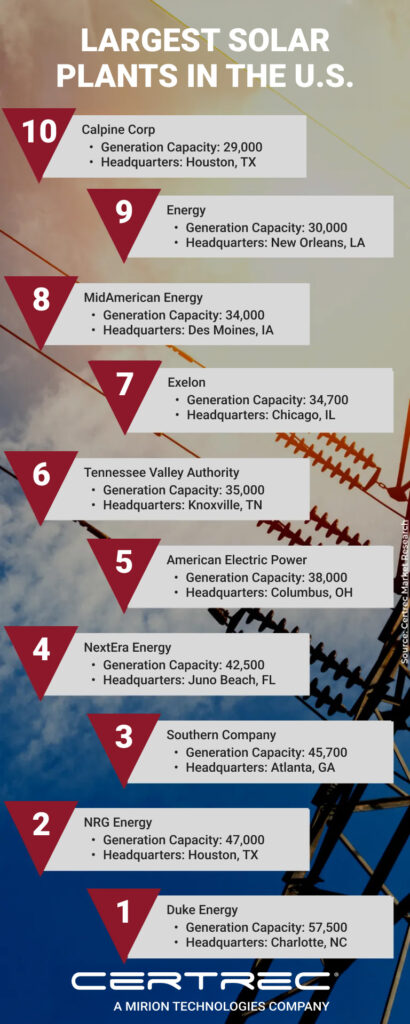 LARGEST SOLAR PLANTS IN THE U.S.

10
Calpine Corp
• Generation Capacity: 29,000
• Headquarters: Houston, TX

9
Energy
• Generation Capacity: 30,000
• Headquarters: New Orleans, LA

8
MidAmerican Energy
• Generation Capacity: 34,000
• Headquarters: Des Moines, IA

7
Exelon
• Generation Capacity: 34,700
• Headquarters: Chicago, IL

6
Tennessee Valley Authority
• Generation Capacity: 35,000
• Headquarters: Knoxville, TN

5
American Electric Power
• Generation Capacity: 38,000
• Headquarters: Columbus, OH

4
NextEra Energy
• Generation Capacity: 42,500
• Headquarters: Juno Beach, FL

3
Southern Company
• Generation Capacity: 45,700
• Headquarters: Atlanta, GA

2
NRG Energy
• Generation Capacity: 47,000
• Headquarters: Houston, TX

1
Duke Energy
• Generation Capacity: 57,500
• Headquarters: Charlotte, NC

Source: Certrec Market Research

CERTREC
A MIRION TECHNOLOGIES COMPANY