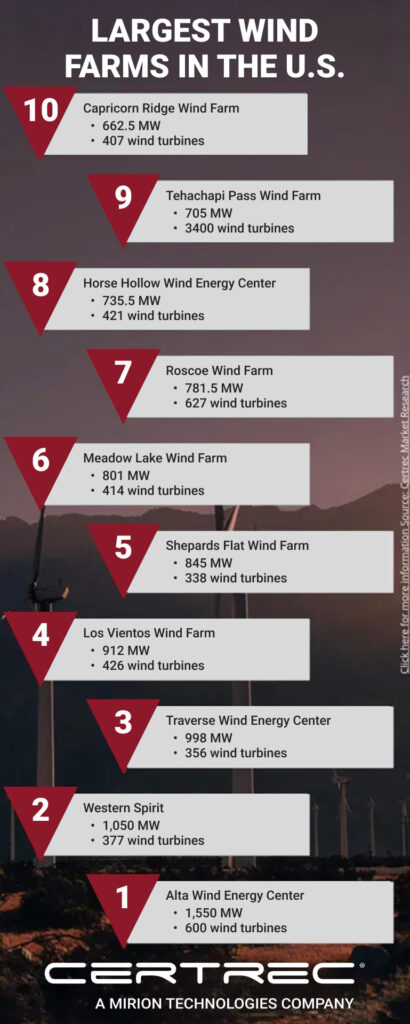 LARGEST WIND FARMS IN THE U.S.

10
Capricorn Ridge Wind Farm
• 662.5 MW
• 407 wind turbines

9
Tehachapi Pass Wind Farm
• 705 MW
• 3400 wind turbines

8
Horse Hollow Wind Energy Center
• 735.5 MW
• 421 wind turbines

7
Roscoe Wind Farm
• 781.5 MW
• 627 wind turbines

6
Meadow Lake Wind Farm
• 801 MW
• 414 wind turbines

5
Shepards Flat Wind Farm
• 845 MW
• 338 wind turbines

4
Los Vientos Wind Farm
• 912 MW
• 426 wind turbines

3
Traverse Wind Energy Center
• 998 MW
• 356 wind turbines

2
Western Spirit
• 1,050 MW
• 377 wind turbines

1
Alta Wind Energy Center
• 1,550 MW
• 600 wind turbines

Click here for more information Source: Certrec Market Research

CERTREC®
A MIRION TECHNOLOGIES COMPANY